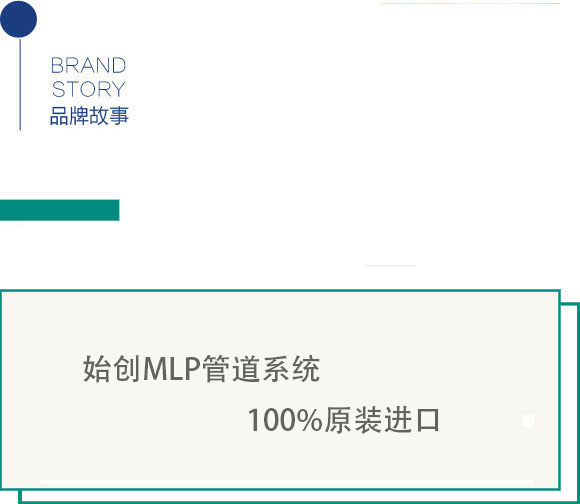 BRAND
STORY
品牌故事

始创MLP管道系统

100%原装进口